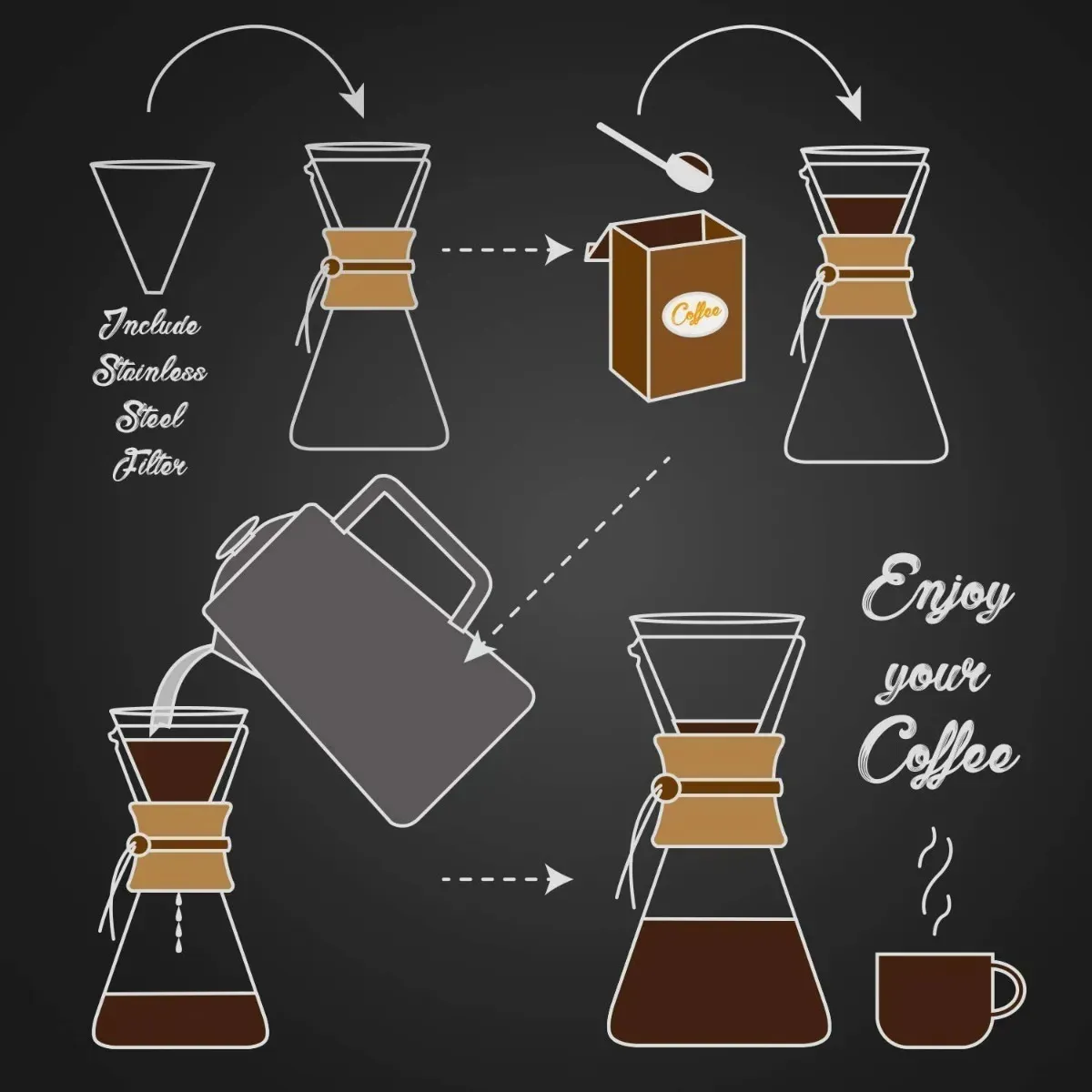 Include Stainless Steel Filter

Coffee

Enjoy your Coffee