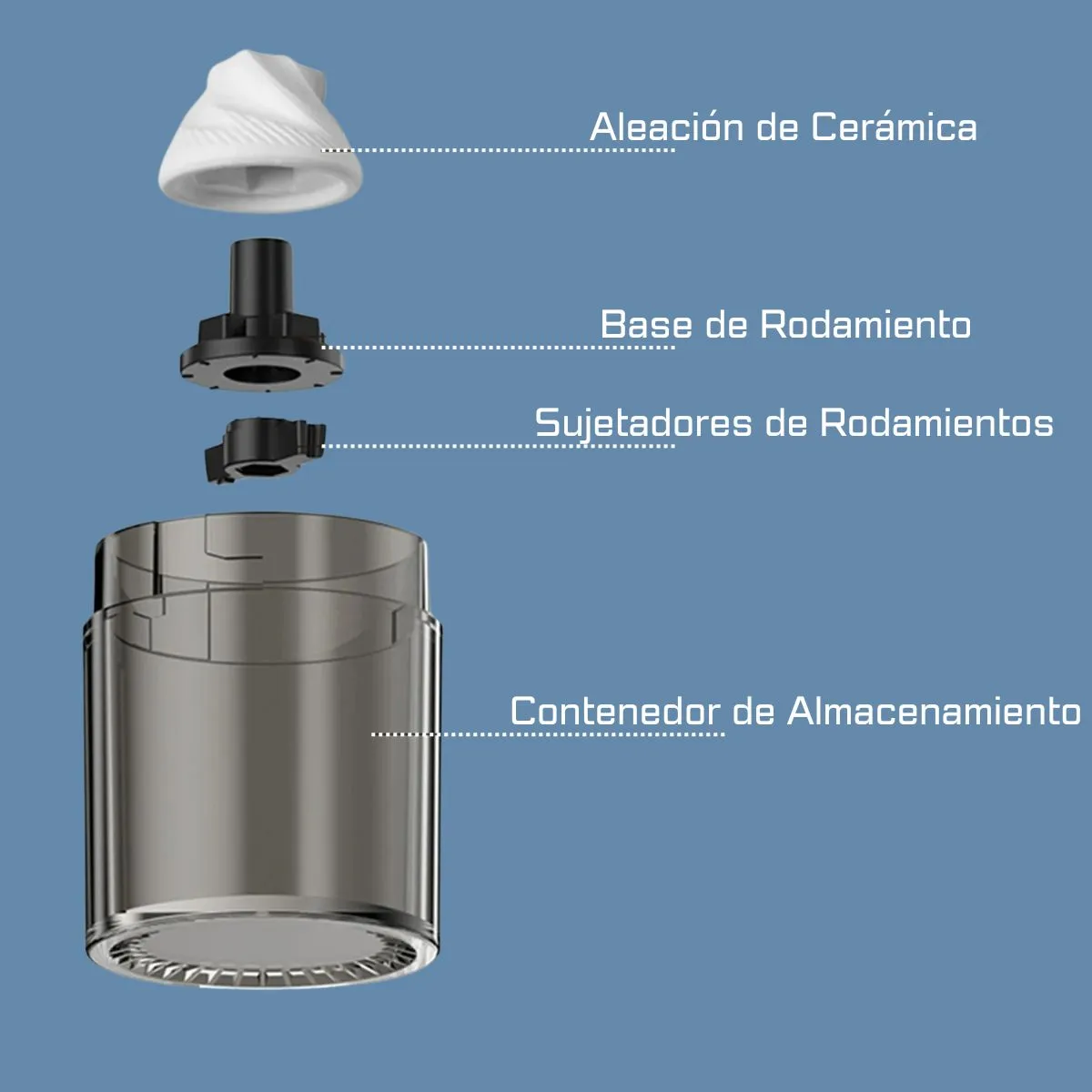 Aleación de Cerámica

Base de Rodamiento

Sujetadores de Rodamientos

Contenedor de Almacenamiento